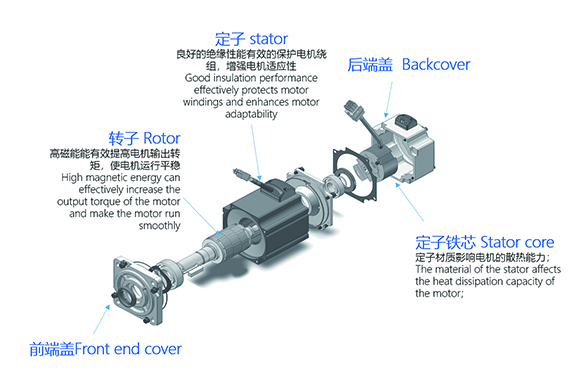 定子 stator
良好的绝缘性能有效的保护电机绕组，增强电机适应性
Good insulation performance effectively protects motor windings and enhances motor adaptability

后端盖 Backcover

转子 Rotor
高磁能能有效提高电机输出转矩，使电机运行平稳
High magnetic energy can effectively increase the output torque of the motor and make the motor run smoothly

定子铁芯 Stator core
定子材质影响电机的散热能力；
The material of the stator affects the heat dissipation capacity of the motor;

前端盖Front end cover